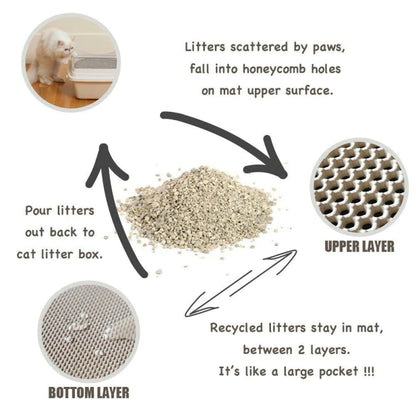 Litters scattered by paws, fall into honeycomb holes on mat upper surface.

Pour litters out back to cat litter box.

UPPER LAYER

Recycled litters stay in mat, between 2 layers. It's like a large pocket !!!

BOTTOM LAYER